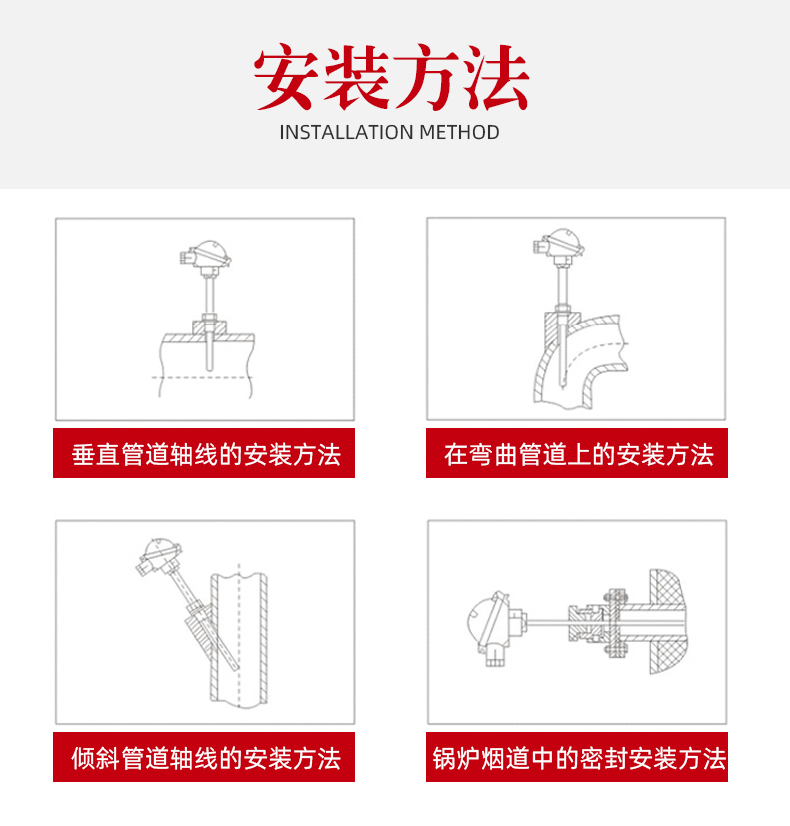 安装方法
INSTALLATION METHOD

垂直管道轴线的安装方法

在弯曲管道上的安装方法

倾斜管道轴线的安装方法

锅炉烟道中的密封安装方法