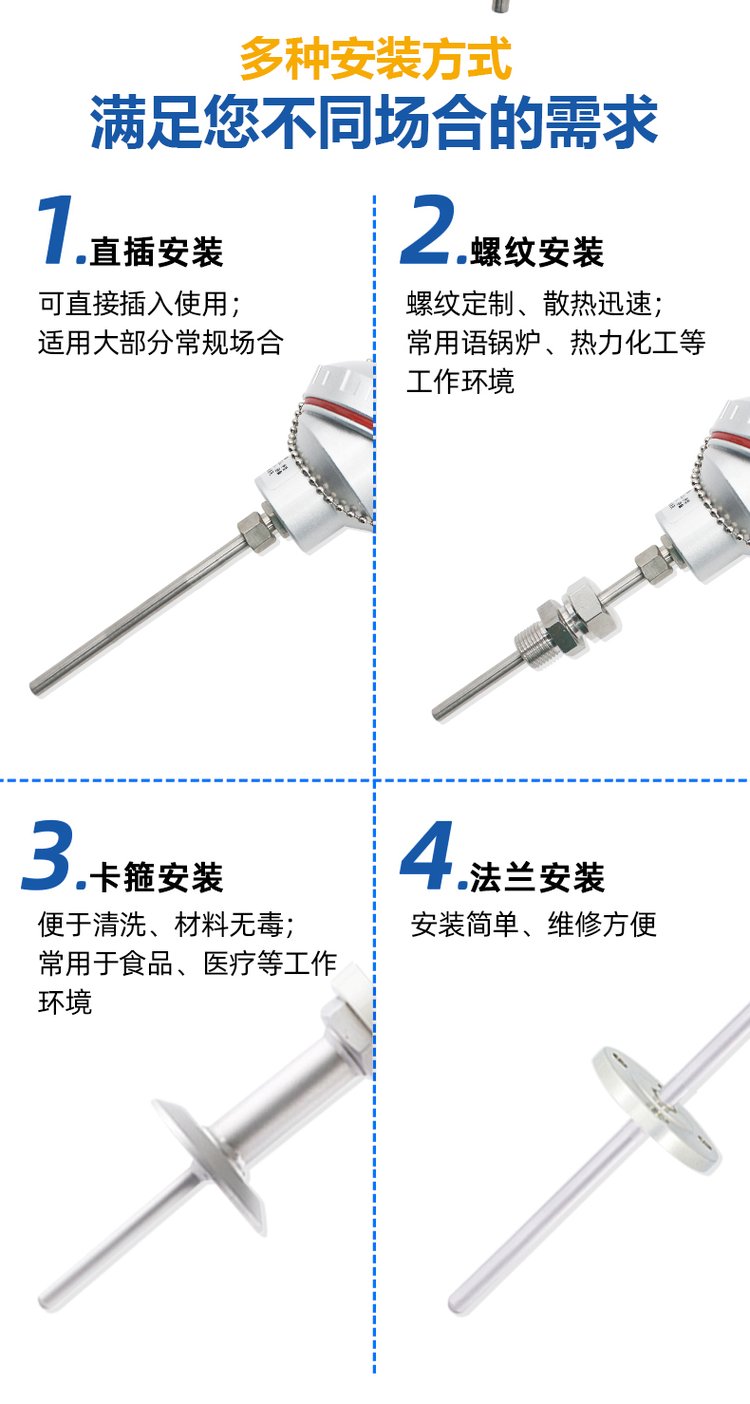 多种安装方式
满足您不同场合的需求

1.直插安装
可直接插入使用；
适用大部分常规场合

2.螺纹安装
螺纹定制、散热迅速；
常用语锅炉、热力化工等工作环境

3.卡箍安装
便于清洗、材料无毒；
常用于食品、医疗等工作环境

4.法兰安装
安装简单、维修方便