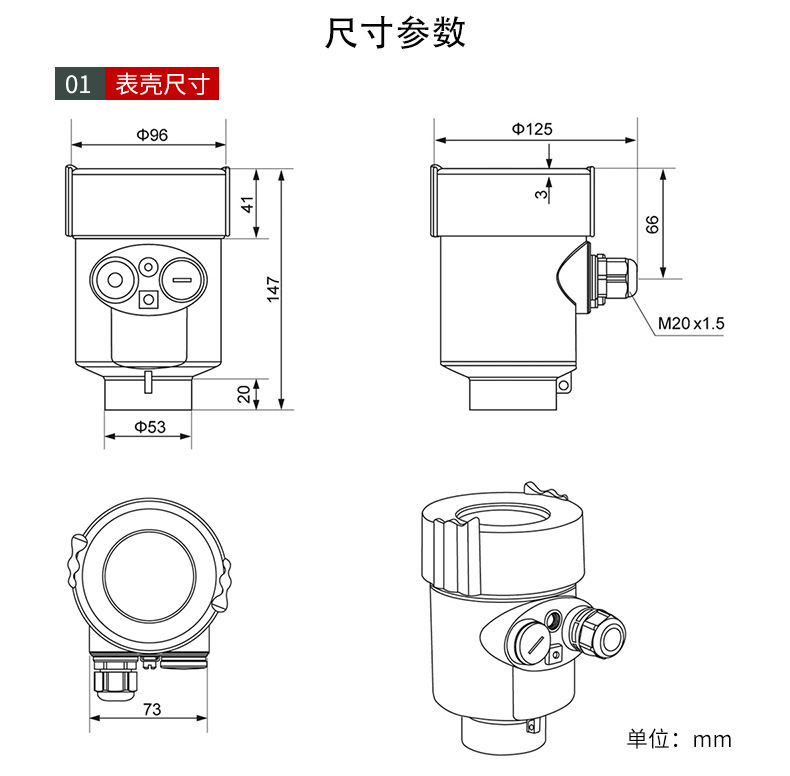 尺寸参数

01 表壳尺寸

Φ96

41

147

20

Φ53

Φ125

3

66

M20 x1.5

73

单位：mm